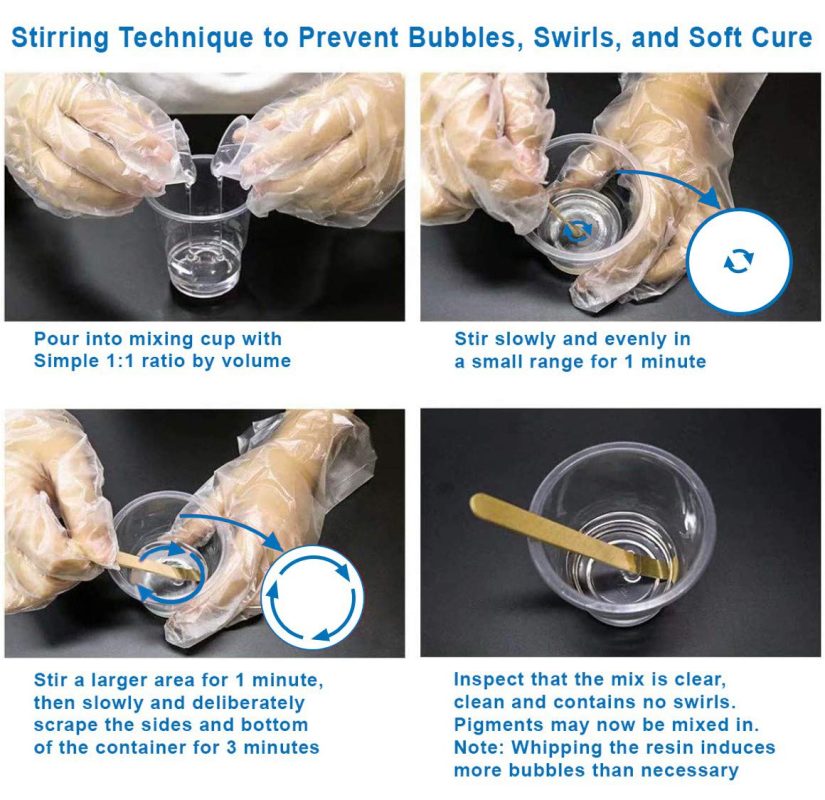 Stirring Technique to Prevent Bubbles, Swirls, and Soft Cure

Pour into mixing cup with Simple 1:1 ratio by volume

Stir slowly and evenly in a small range for 1 minute

Stir a larger area for 1 minute, then slowly and deliberately scrape the sides and bottom of the container for 3 minutes

Inspect that the mix is clear, clean and contains no swirls. Pigments may now be mixed in. Note: Whipping the resin induces more bubbles than necessary